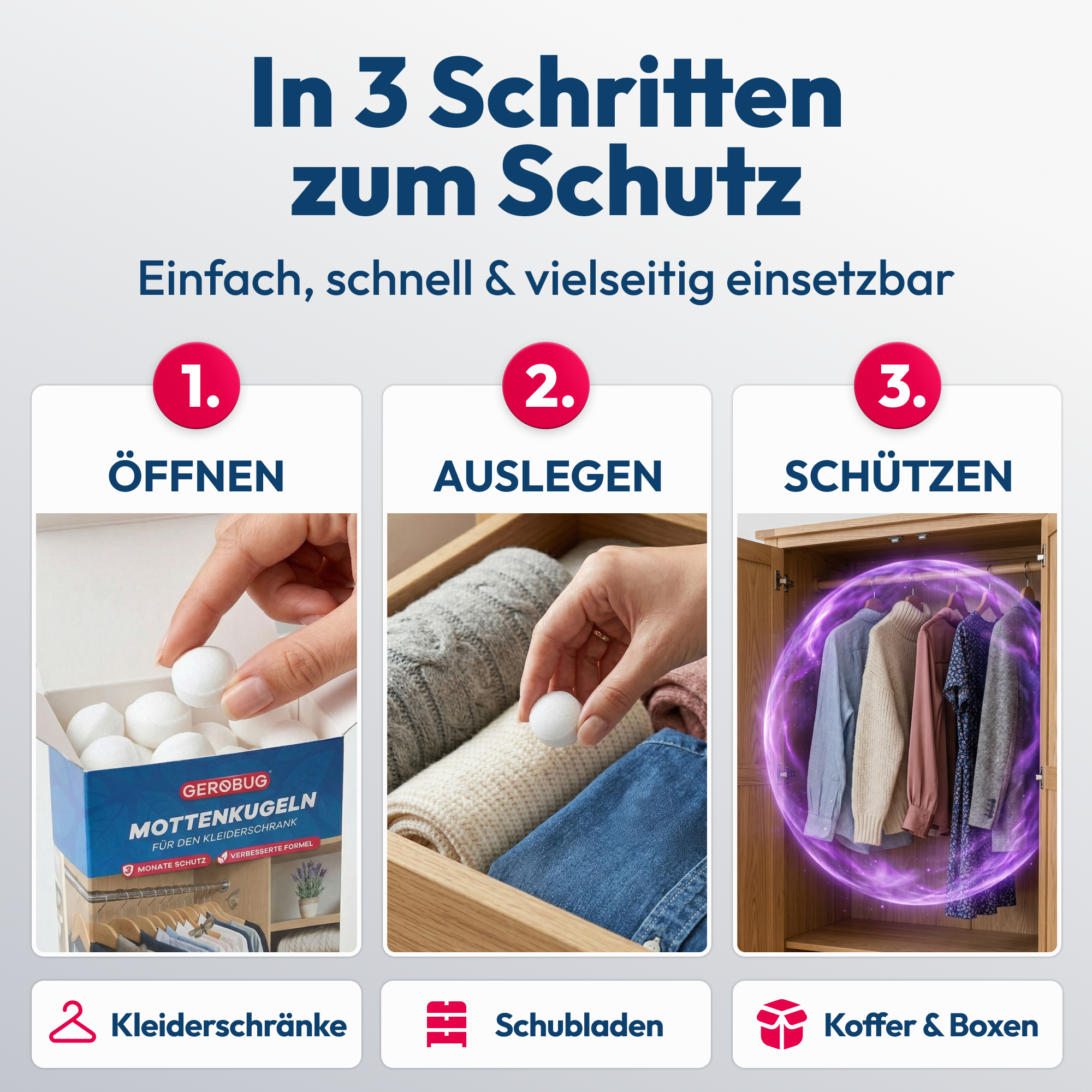 In 3 Schritten zum Schutz

Einfach, schnell & vielseitig einsetzbar

1.

ÖFFNEN

GEROBUG

MOTTENKUGELN

FÜR DEN KLEIDERSCHRANK

3 MONATE SCHUTZ

VERBESSERTE FORMEL

2.

AUSLEGEN

3.

SCHÜTZEN

Kleiderschränke

Schubladen

Koffer & Boxen